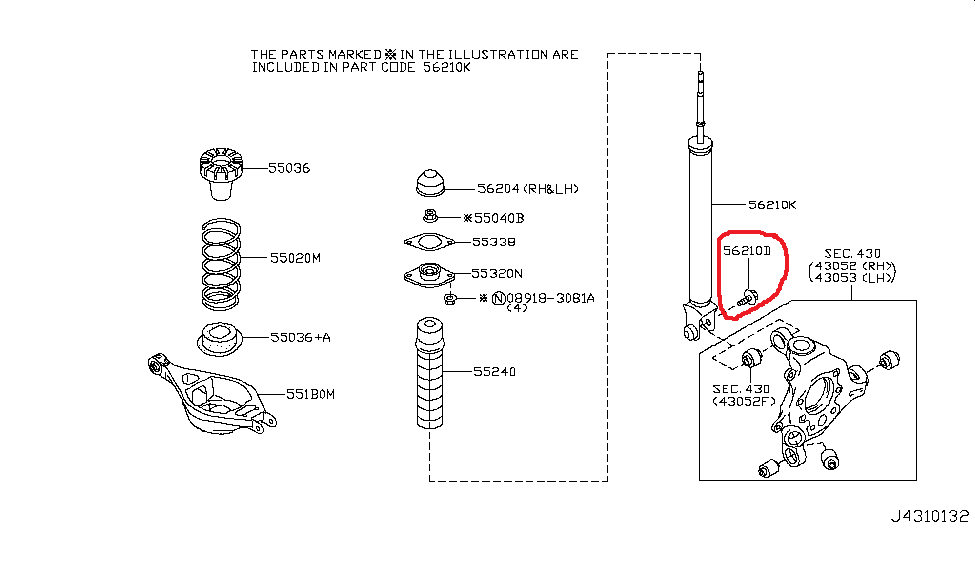 THE PARTS MARKED ※ IN THE ILLUSTRATION ARE INCLUDED IN PART CODE 56210K

55036

55020M

55036+A

551B0M

56204 (RH&LH)

※55040B

55338

55320N

※ Ⓝ08918-3081A
(4)

55240

56210K

56210D

SEC. 430
(43052 (RH)
(43053 (LH)

SEC. 430
(43052F)

J4310132